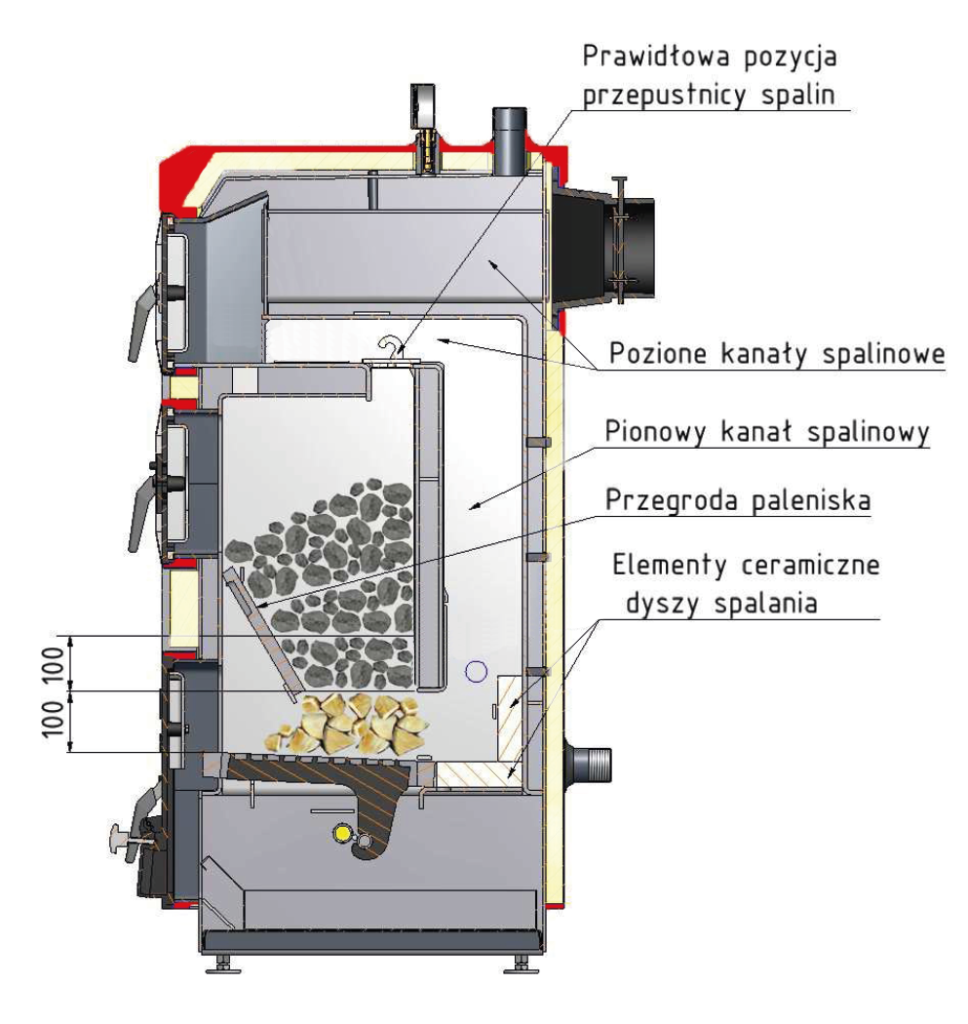 Prawidłowa pozycja przepustnicy spalin

Pozione kanały spalinowe

Pionowy kanał spalinowy

Przegroda paleniska

Elementy ceramiczne dyszy spalania

100

100