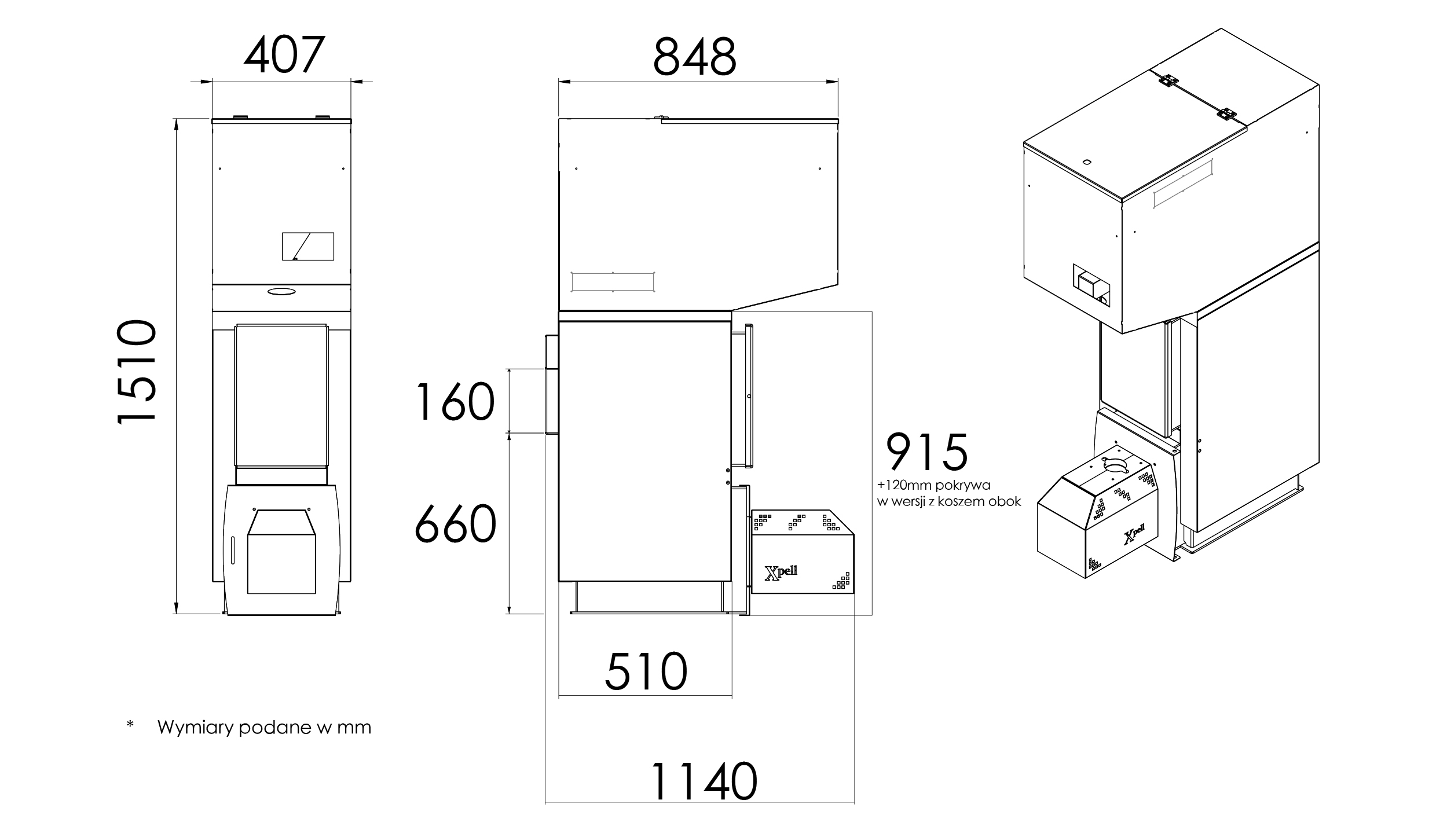 407

1510

848

160

660

915
+120mm pokrywa
w wersji z koszem obok

Xpell

510

1140

Xpell

* Wymiary podane w mm